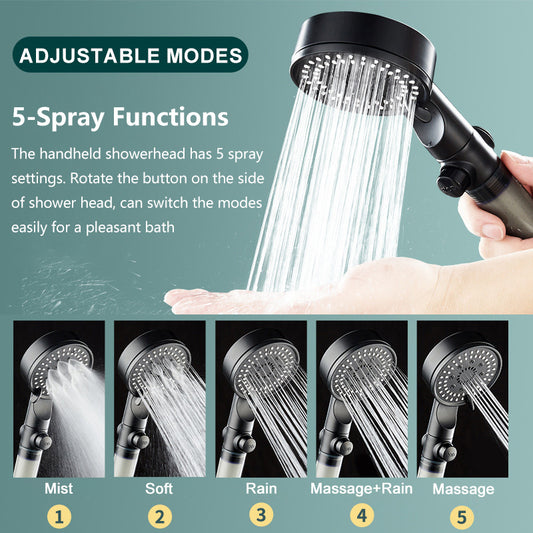 ADJUSTABLE MODES

5-Spray Functions

The handheld showerhead has 5 spray settings. Rotate the button on the side of shower head, can switch the modes easily for a pleasant bath

Mist
1

Soft
2

Rain
3

Massage+Rain
4

Massage
5