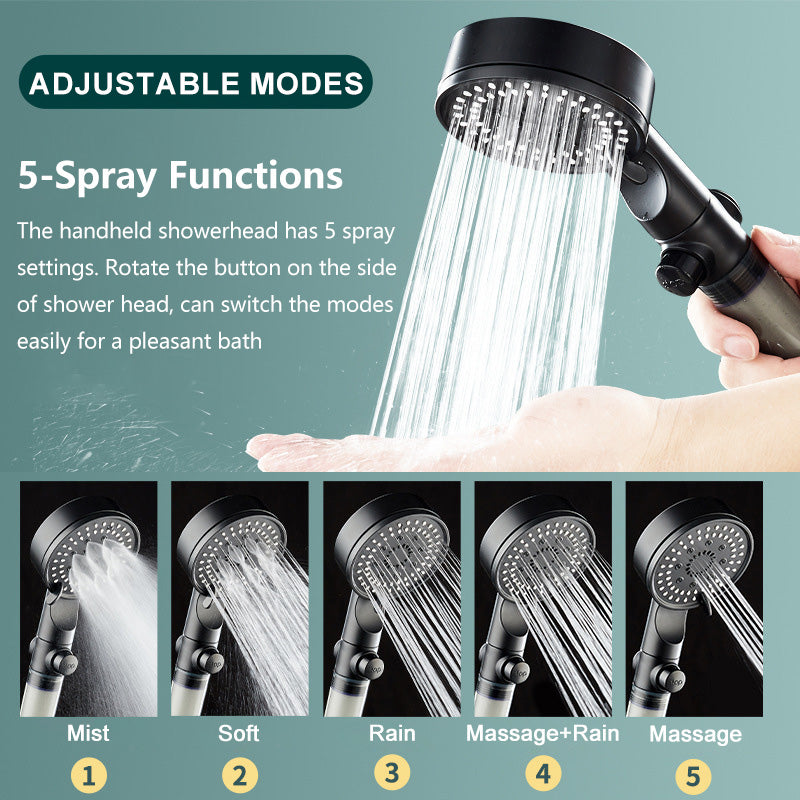 ADJUSTABLE MODES

5-Spray Functions

The handheld showerhead has 5 spray settings. Rotate the button on the side of shower head, can switch the modes easily for a pleasant bath

Mist
1

Soft
2

Rain
3

Massage+Rain
4

Massage
5